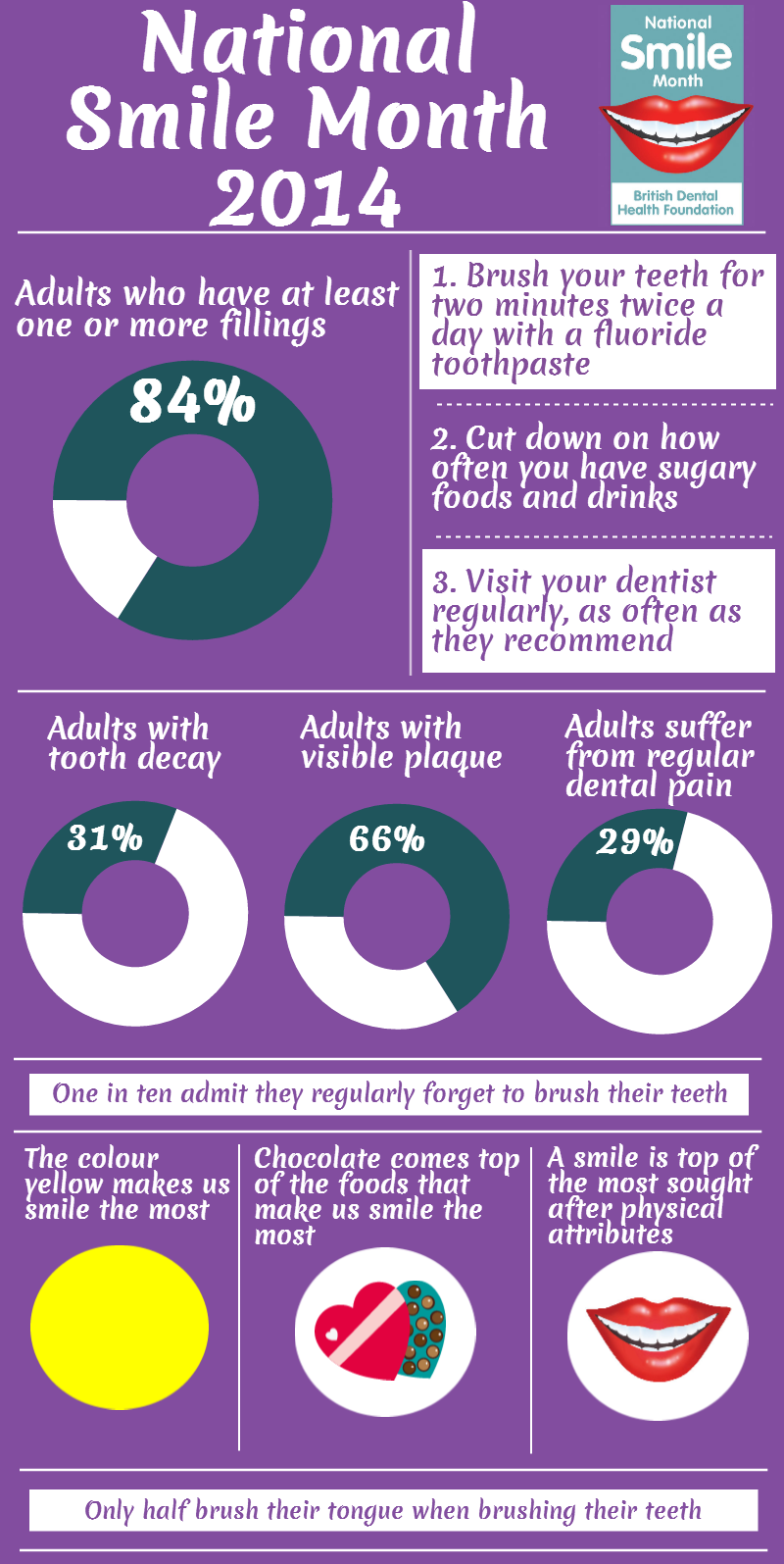 National Smile Month 2014

National Smile Month

British Dental Health Foundation

Adults who have at least one or more fillings

84%

1. Brush your teeth for two minutes twice a day with a fluoride toothpaste

2. Cut down on how often you have sugary foods and drinks

3. Visit your dentist regularly, as often as they recommend

Adults with tooth decay

31%

Adults with visible plaque

66%

Adults suffer from regular dental pain

29%

One in ten admit they regularly forget to brush their teeth

The colour yellow makes us smile the most

Chocolate comes top of the foods that make us smile the most

A smile is top of the most sought after physical attributes

Only half brush their tongue when brushing their teeth